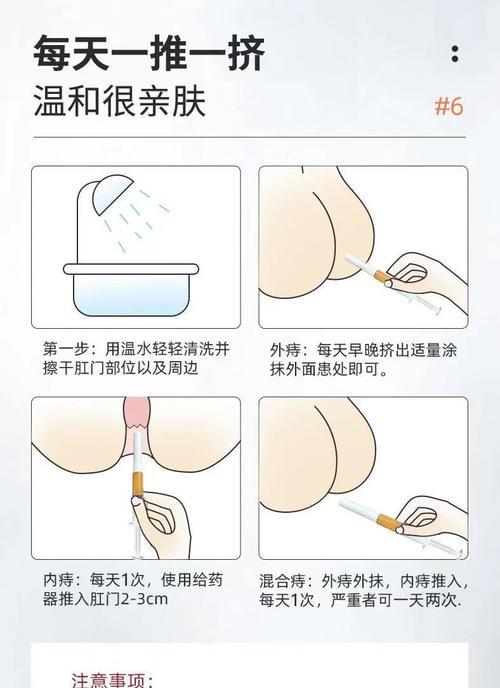 每天一推一挤

温和很亲肤

#6

第一步：用温水轻轻清洗并擦干肛门部位以及周边

外痔：每天早晚挤出适量涂抹外面患处即可。

内痔：每天1次，使用给药器推入肛门2-3cm

混合痔：外痔外抹，内痔推入，每天1次，严重者可一天两次.

注意事项：