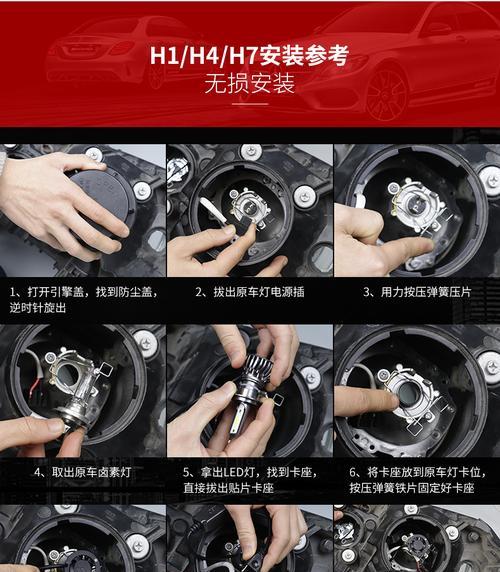 H1/H4/H7安装参考
无损安装

1、打开引擎盖，找到防尘盖，逆时针旋出

2、拔出原车灯电源插

3、用力按压弹簧压片

4、取出原车卤素灯

5、拿出LED灯，找到卡座，直接拔出贴片卡座

6、将卡座放到原车灯卡位，按压弹簧铁片固定好卡座